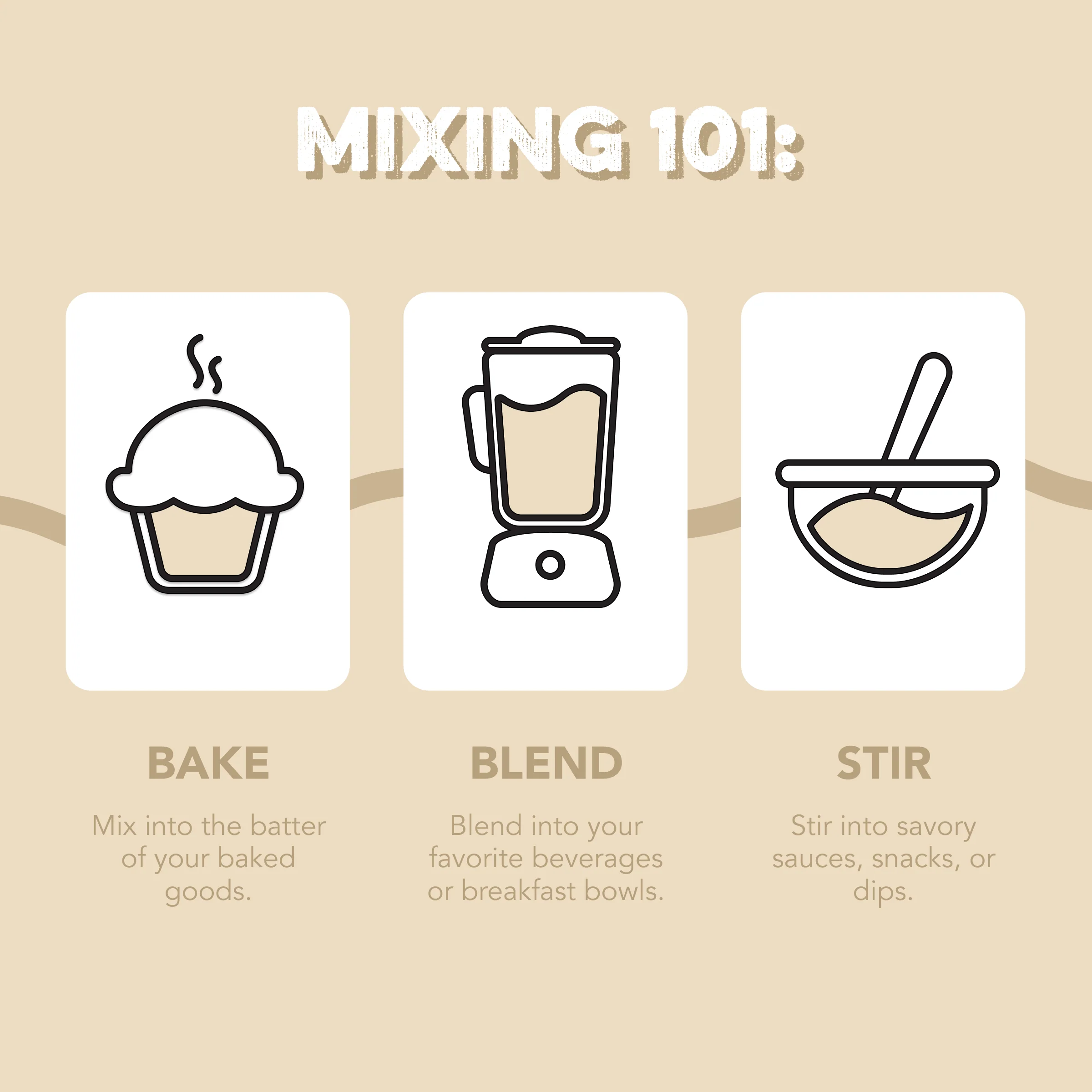 MIXING 101:

BAKE

Mix into the batter of your baked goods.

BLEND

Blend into your favorite beverages or breakfast bowls.

STIR

Stir into savory sauces, snacks, or dips.